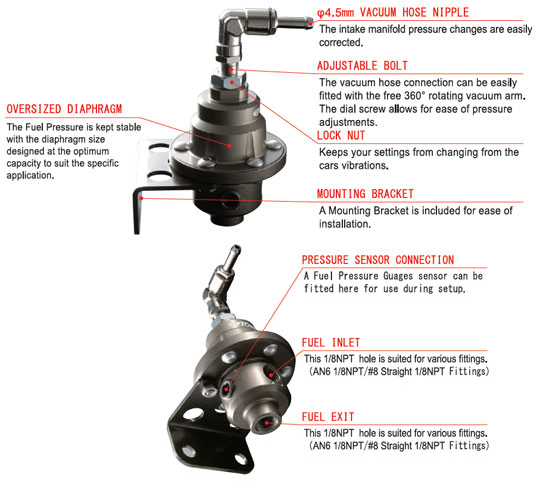 φ4.5mm VACUUM HOSE NIPPLE
The intake manifold pressure changes are easily corrected.

ADJUSTABLE BOLT
The vacuum hose connection can be easily fitted with the free 360° rotating vacuum arm. The dial screw allows for ease of pressure adjustments.

OVERSIZED DIAPHRAGM
The Fuel Pressure is kept stable with the diaphragm size designed at the optimum capacity to suit the specific application.

LOCK NUT
Keeps your settings from changing from the cars vibrations.

MOUNTING BRACKET
A Mounting Bracket is included for ease of installation.

PRESSURE SENSOR CONNECTION
A Fuel Pressure Guages sensor can be fitted here for use during setup.

FUEL INLET
This 1/8NPT hole is suited for various fittings. (AN6 1/8NPT/#8 Straight 1/8NPT Fittings)

FUEL EXIT
This 1/8NPT hole is suited for various fittings. (AN6 1/8NPT/#8 Straight 1/8NPT Fittings)