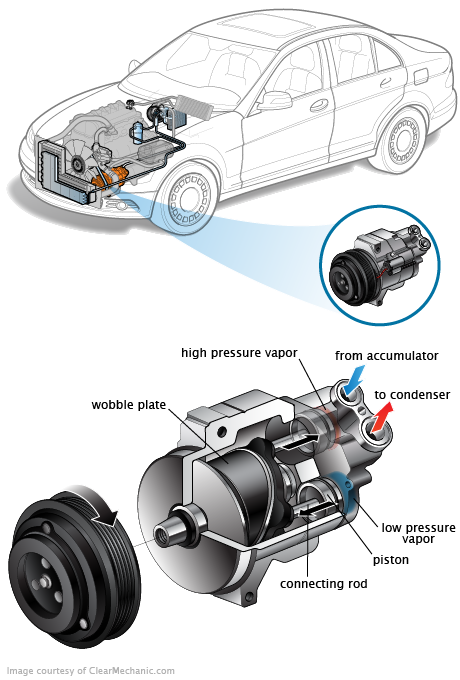 high pressure vapor

from accumulator

to condenser

wobble plate

low pressure vapor

piston

connecting rod

Image courtesy of ClearMechanic.com